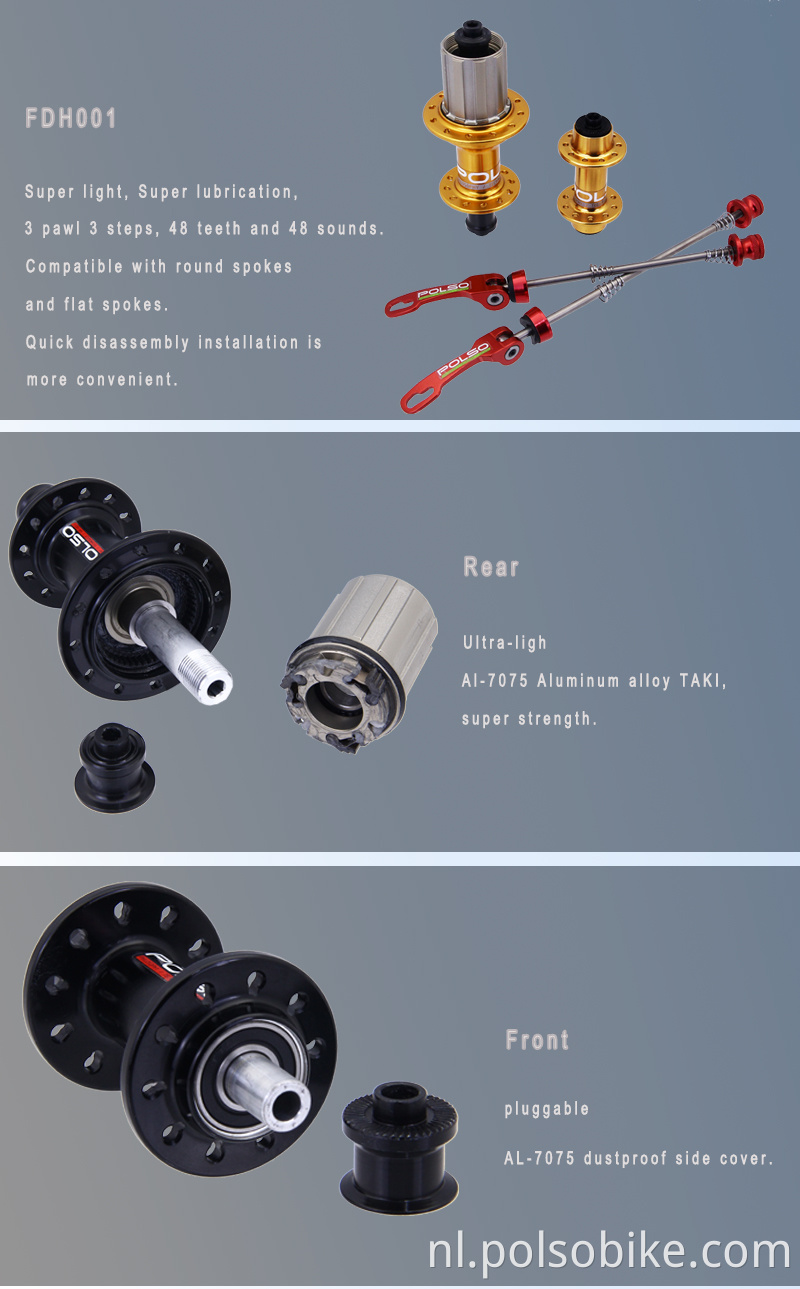 FDH001

Super light, Super lubrication, 3 pawl 3 steps, 48 teeth and 48 sounds. Compatible with round spokes and flat spokes. Quick disassembly installation is more convenient.

POLSO

POLSO

POLSO

Rear

Ultra-ligh

Al-7075 Aluminum alloy TAKI, super strength.

Front

pluggable

AL-7075 dustproof side cover.

nl.polsobike.com